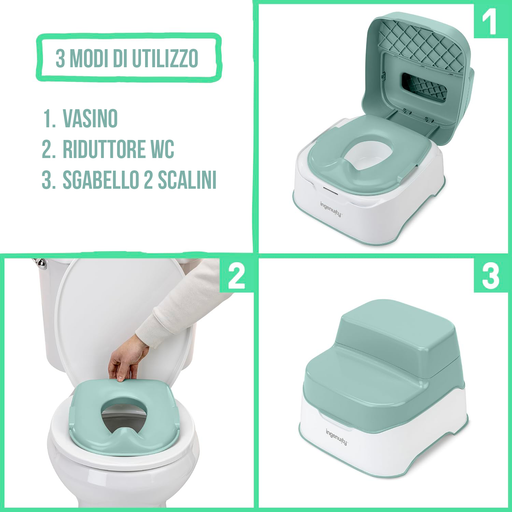 3 MODI DI UTILIZZO

1. VASINO
2. RIDUTTORE WC
3. SGABELLO 2 SCALINI

1

ingenuity

2

3

ingenuity